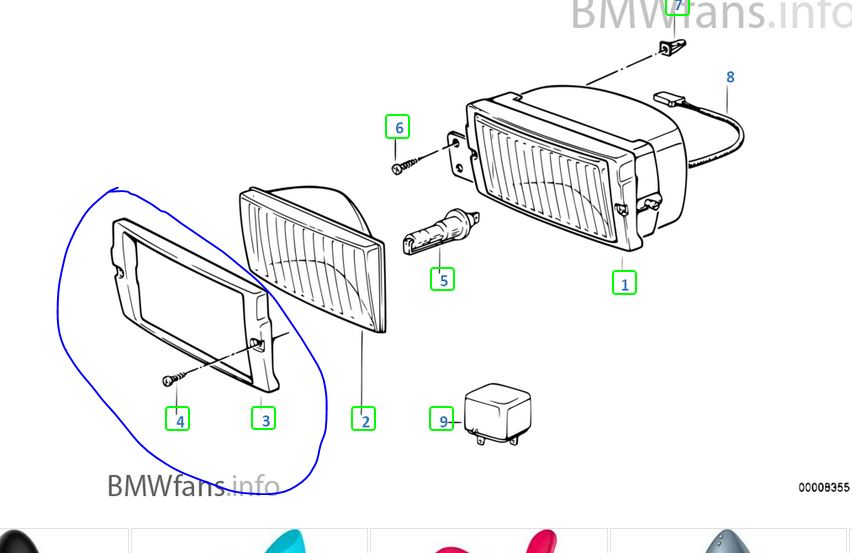 BMWfans.info
7
8
6
5
1
4
3
2
9
BMWfans.info
00008355